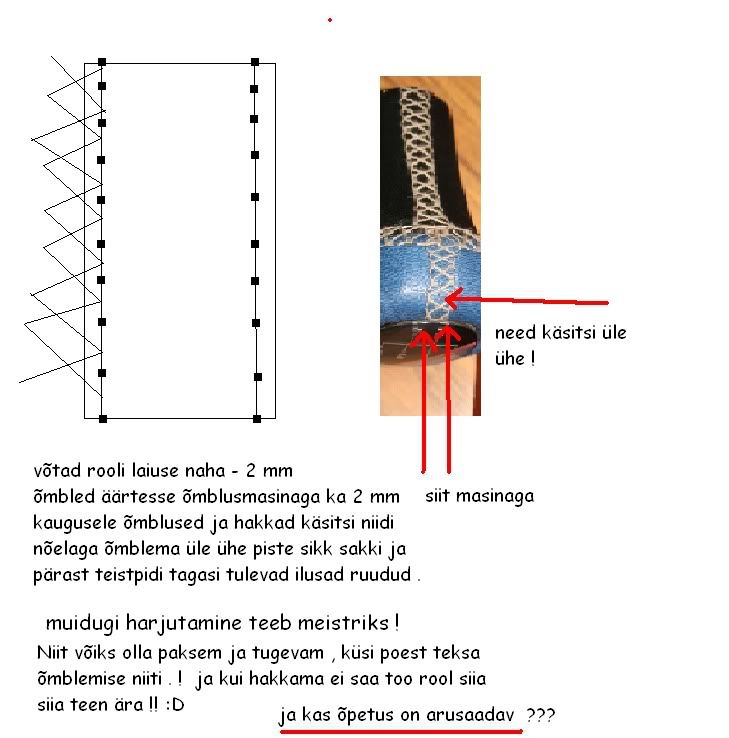 need käsitsi üle ühe !

siit masinaga

võtad rooli laiuse naha - 2 mm õmbled äärtesse õmblusmasinaga ka 2 mm kaugusele õmblused ja hakkad käsitsi niidi nõelaga õmblema üle ühe piste sikk sakki ja pärast teistpidi tagasi tulevad ilusad ruudud .

muidugi harjutamine teeb meistriks !

Niit võiks olla paksem ja tugevam , küsi poest teksa õmblemise niiti . ! ja kui hakkama ei saa too rool siia siia teen ära !! :D

ja kas õpetus on arusaadav ???